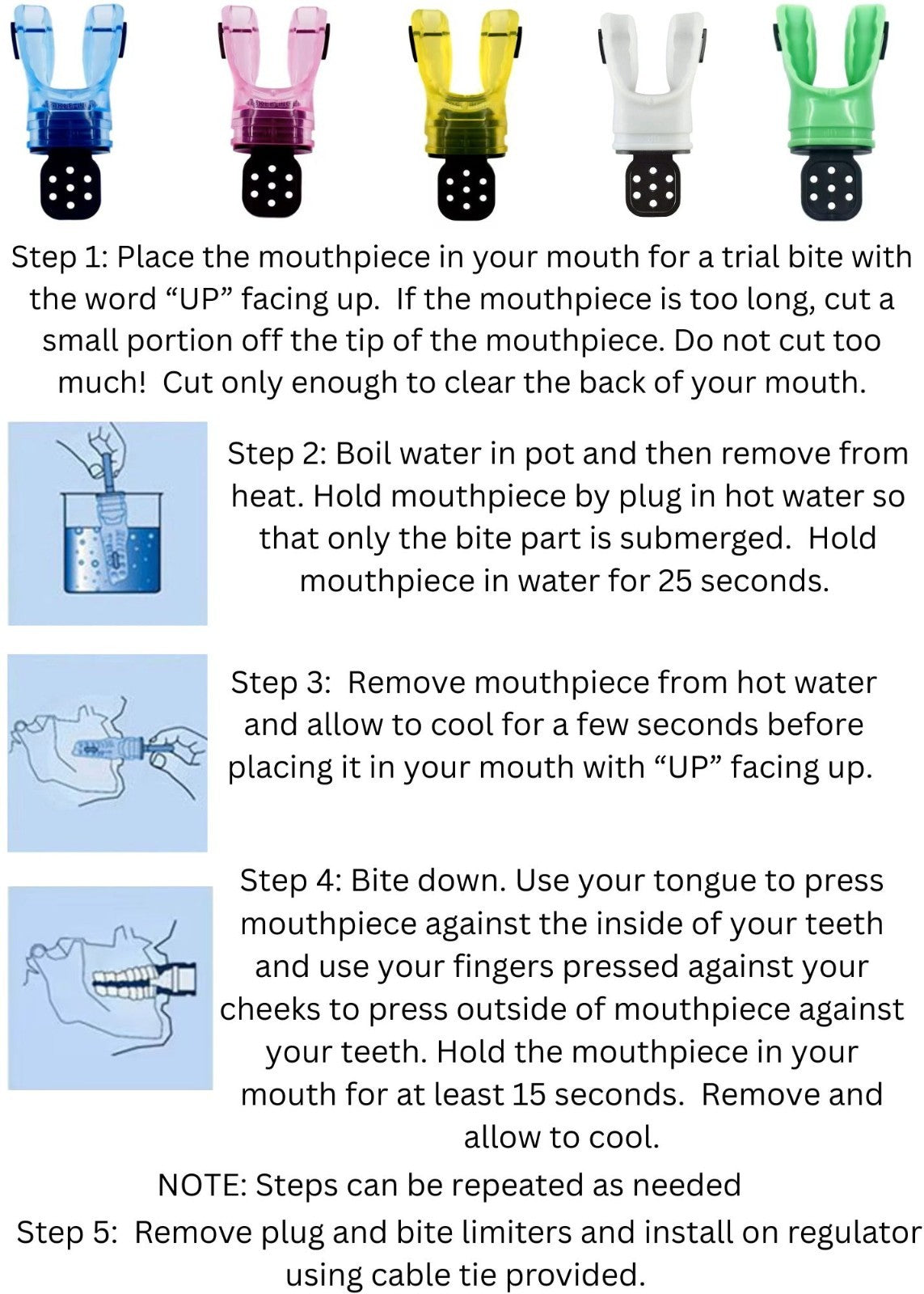 Step 1: Place the mouthpiece in your mouth for a trial bite with the word “UP” facing up. If the mouthpiece is too long, cut a small portion off the tip of the mouthpiece. Do not cut too much! Cut only enough to clear the back of your mouth.

Step 2: Boil water in pot and then remove from heat. Hold mouthpiece by plug in hot water so that only the bite part is submerged. Hold mouthpiece in water for 25 seconds.

Step 3: Remove mouthpiece from hot water and allow to cool for a few seconds before placing it in your mouth with “UP” facing up.

Step 4: Bite down. Use your tongue to press mouthpiece against the inside of your teeth and use your fingers pressed against your cheeks to press outside of mouthpiece against your teeth. Hold the mouthpiece in your mouth for at least 15 seconds. Remove and allow to cool.

NOTE: Steps can be repeated as needed

Step 5: Remove plug and bite limiters and install on regulator using cable tie provided.