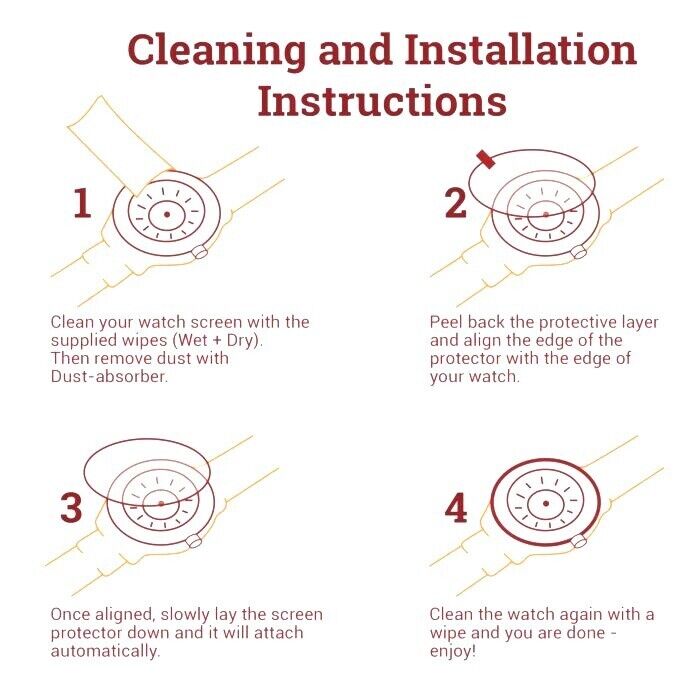 Cleaning and Installation Instructions

1

Clean your watch screen with the supplied wipes (Wet + Dry). Then remove dust with Dust-absorber.

2

Peel back the protective layer and align the edge of the protector with the edge of your watch.

3

Once aligned, slowly lay the screen protector down and it will attach automatically.

4

Clean the watch again with a wipe and you are done - enjoy!