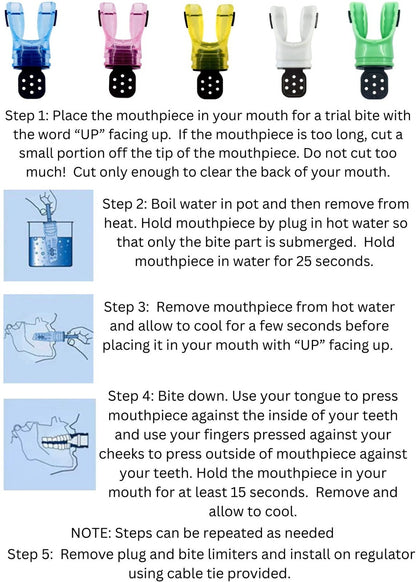 Step 1: Place the mouthpiece in your mouth for a trial bite with the word “UP” facing up. If the mouthpiece is too long, cut a small portion off the tip of the mouthpiece. Do not cut too much! Cut only enough to clear the back of your mouth.

Step 2: Boil water in pot and then remove from heat. Hold mouthpiece by plug in hot water so that only the bite part is submerged. Hold mouthpiece in water for 25 seconds.

Step 3: Remove mouthpiece from hot water and allow to cool for a few seconds before placing it in your mouth with “UP” facing up.

Step 4: Bite down. Use your tongue to press mouthpiece against the inside of your teeth and use your fingers pressed against your cheeks to press outside of mouthpiece against your teeth. Hold the mouthpiece in your mouth for at least 15 seconds. Remove and allow to cool.

NOTE: Steps can be repeated as needed

Step 5: Remove plug and bite limiters and install on regulator using cable tie provided.