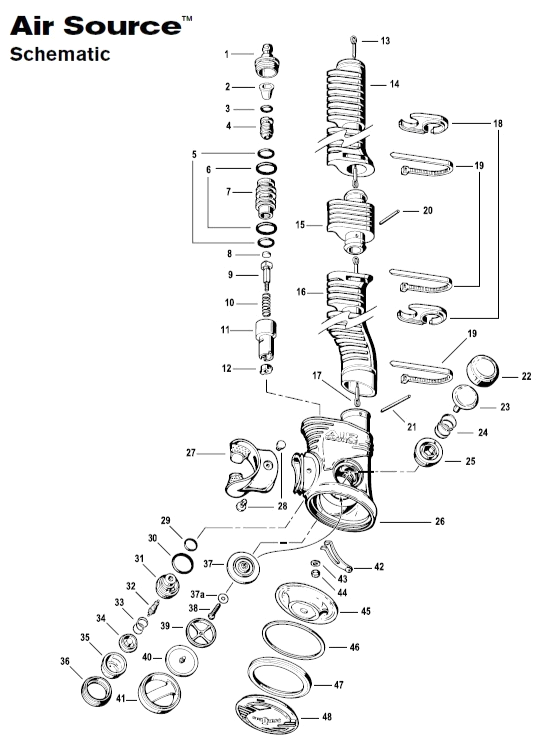 Air Source™
Schematic

1
2
3
4
5
6
7
8
9
10
11
12
13
14
15
16
17
18
19
20
19
21
22
23
24
25
26
27
28
29
30
31
32
33
34
35
36
37
37a
38
39
40
41
42
43
44
45
46
47
48